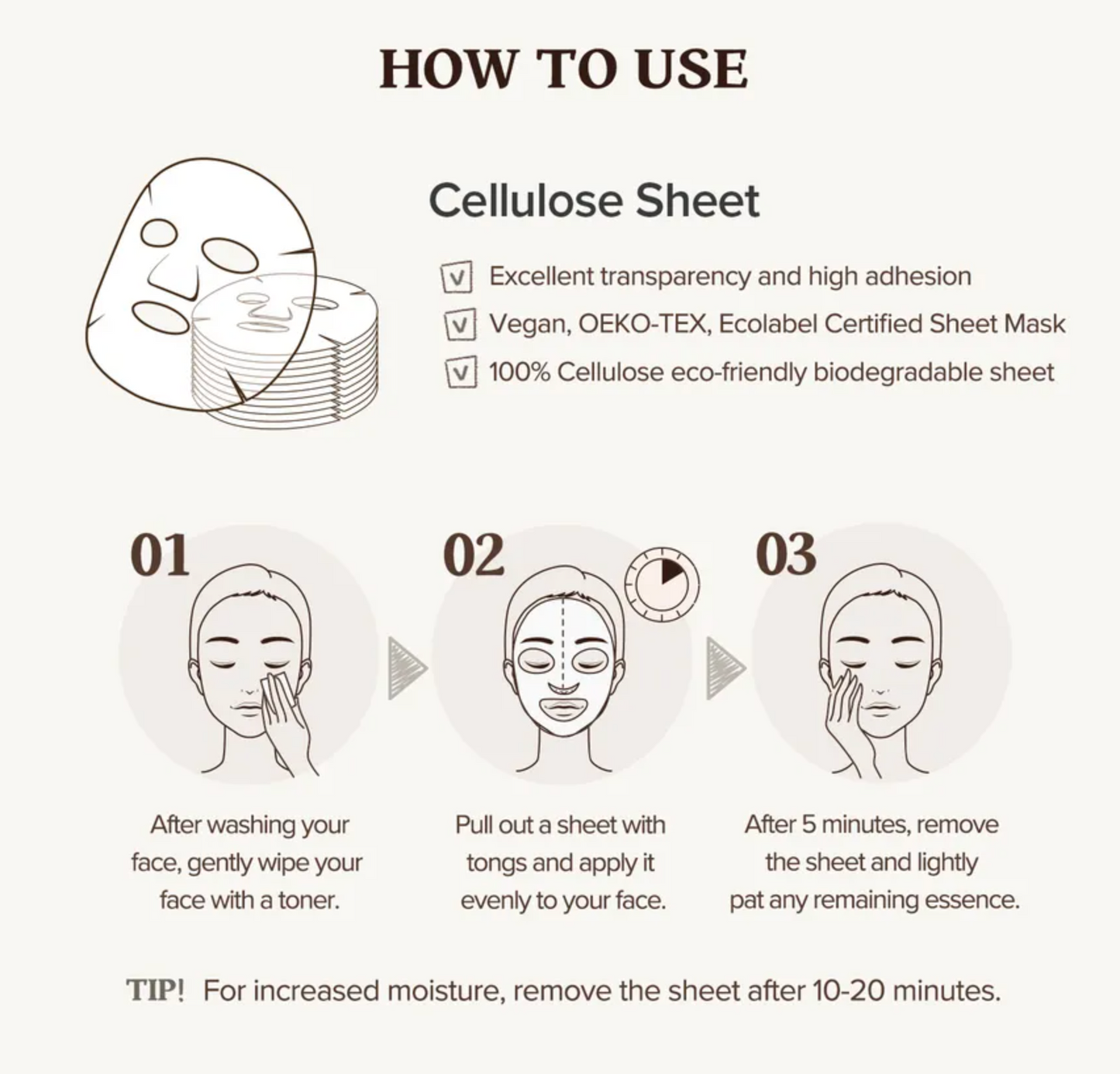 HOW TO USE

Cellulose Sheet

Excellent transparency and high adhesion

Vegan, OEKO-TEX, Ecolabel Certified Sheet Mask

100% Cellulose eco-friendly biodegradable sheet

01

After washing your face, gently wipe your face with a toner.

02

Pull out a sheet with tongs and apply it evenly to your face.

03

After 5 minutes, remove the sheet and lightly pat any remaining essence.

TIP! For increased moisture, remove the sheet after 10-20 minutes.